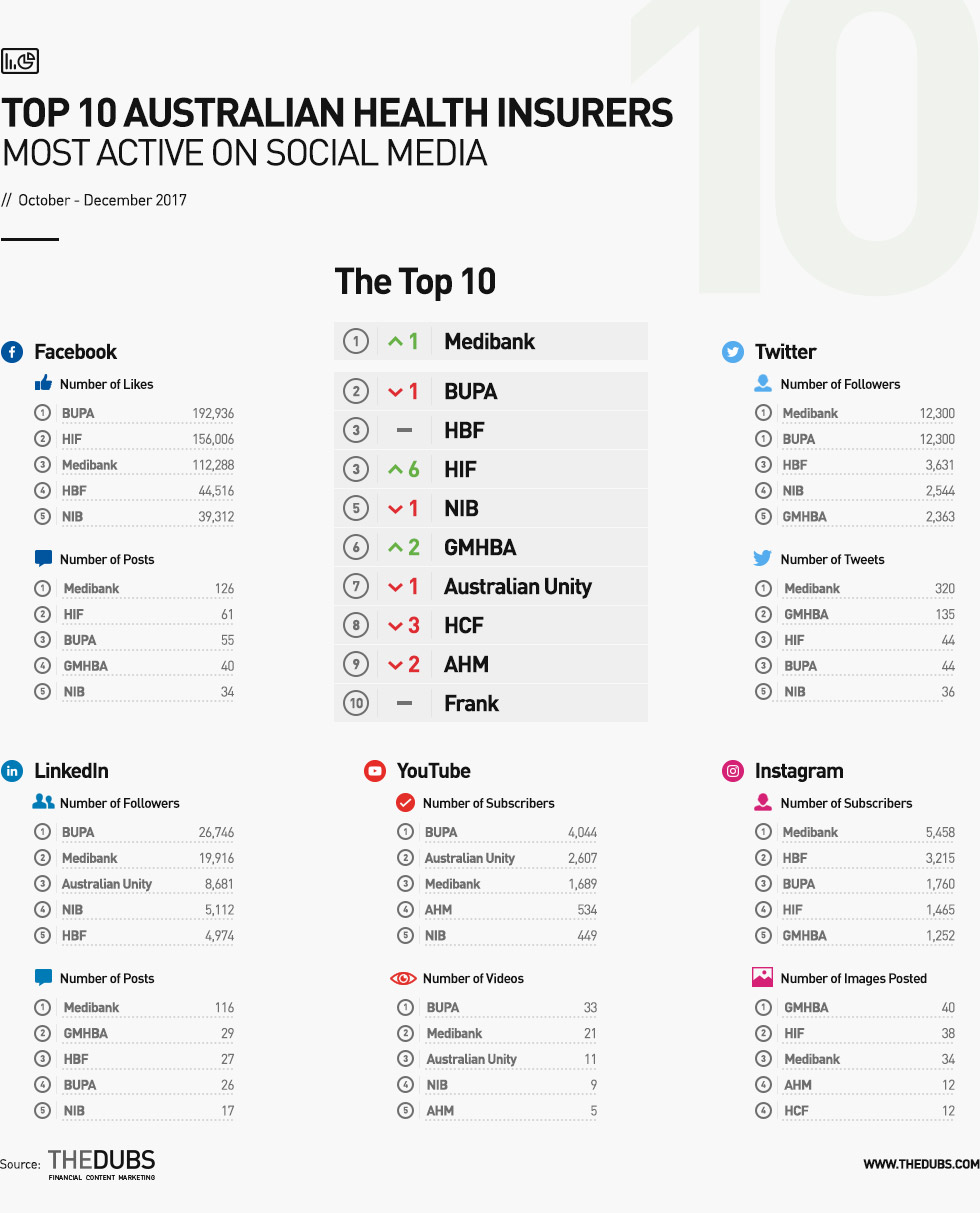 10

TOP 10 AUSTRALIAN HEALTH INSURERS
MOST ACTIVE ON SOCIAL MEDIA

// October - December 2017

The Top 10

| | | |
|---|---|---|
| 1 | 1 | Medibank |
| 2 | 1 | BUPA |
| 3 | – | HBF |
| 3 | 6 | HIF |
| 5 | 1 | NIB |
| 6 | 2 | GMHBA |
| 7 | 1 | Australian Unity |
| 8 | 3 | HCF |
| 9 | 2 | AHM |
| 10 | – | Frank |

Facebook

Number of Likes

| | | |
|---|---|---|
| 1 | BUPA | 192,936 |
| 2 | HIF | 156,006 |
| 3 | Medibank | 112,288 |
| 4 | HBF | 44,516 |
| 5 | NIB | 39,312 |

Number of Posts

| | | |
|---|---|---|
| 1 | Medibank | 126 |
| 2 | HIF | 61 |
| 3 | BUPA | 55 |
| 4 | GMHBA | 40 |
| 5 | NIB | 34 |

Twitter

Number of Followers

| | | |
|---|---|---|
| 1 | Medibank | 12,300 |
| 1 | BUPA | 12,300 |
| 3 | HBF | 3,631 |
| 4 | NIB | 2,544 |
| 5 | GMHBA | 2,363 |

Number of Tweets

| | | |
|---|---|---|
| 1 | Medibank | 320 |
| 2 | GMHBA | 135 |
| 3 | HIF | 44 |
| 3 | BUPA | 44 |
| 5 | NIB | 36 |

LinkedIn

Number of Followers

| | | |
|---|---|---|
| 1 | BUPA | 26,746 |
| 2 | Medibank | 19,916 |
| 3 | Australian Unity | 8,681 |
| 4 | NIB | 5,112 |
| 5 | HBF | 4,974 |

Number of Posts

| | | |
|---|---|---|
| 1 | Medibank | 116 |
| 2 | GMHBA | 29 |
| 3 | HBF | 27 |
| 4 | BUPA | 26 |
| 5 | NIB | 17 |

YouTube

Number of Subscribers

| | | |
|---|---|---|
| 1 | BUPA | 4,044 |
| 2 | Australian Unity | 2,607 |
| 3 | Medibank | 1,689 |
| 4 | AHM | 534 |
| 5 | NIB | 449 |

Number of Videos

| | | |
|---|---|---|
| 1 | BUPA | 33 |
| 2 | Medibank | 21 |
| 3 | Australian Unity | 11 |
| 4 | NIB | 9 |
| 5 | AHM | 5 |

Instagram

Number of Subscribers

| | | |
|---|---|---|
| 1 | Medibank | 5,458 |
| 2 | HBF | 3,215 |
| 3 | BUPA | 1,760 |
| 4 | HIF | 1,465 |
| 5 | GMHBA | 1,252 |

Number of Images Posted

| | | |
|---|---|---|
| 1 | GMHBA | 40 |
| 2 | HIF | 38 |
| 3 | Medibank | 34 |
| 4 | AHM | 12 |
| 4 | HCF | 12 |

Source: THEDUBS FINANCIAL CONTENT MARKETING

WWW.THEDUBS.COM