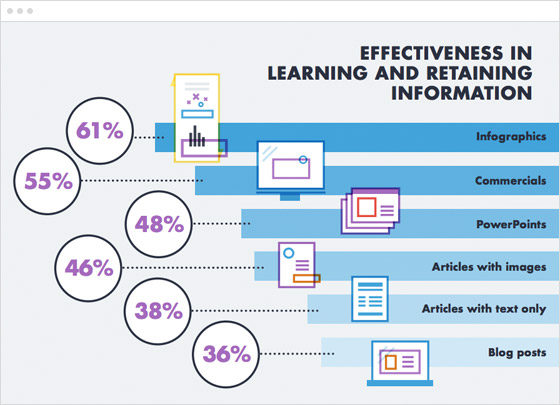 EFFECTIVENESS IN LEARNING AND RETAINING INFORMATION

61% Infographics

55% Commercials

48% PowerPoints

46% Articles with images

38% Articles with text only

36% Blog posts